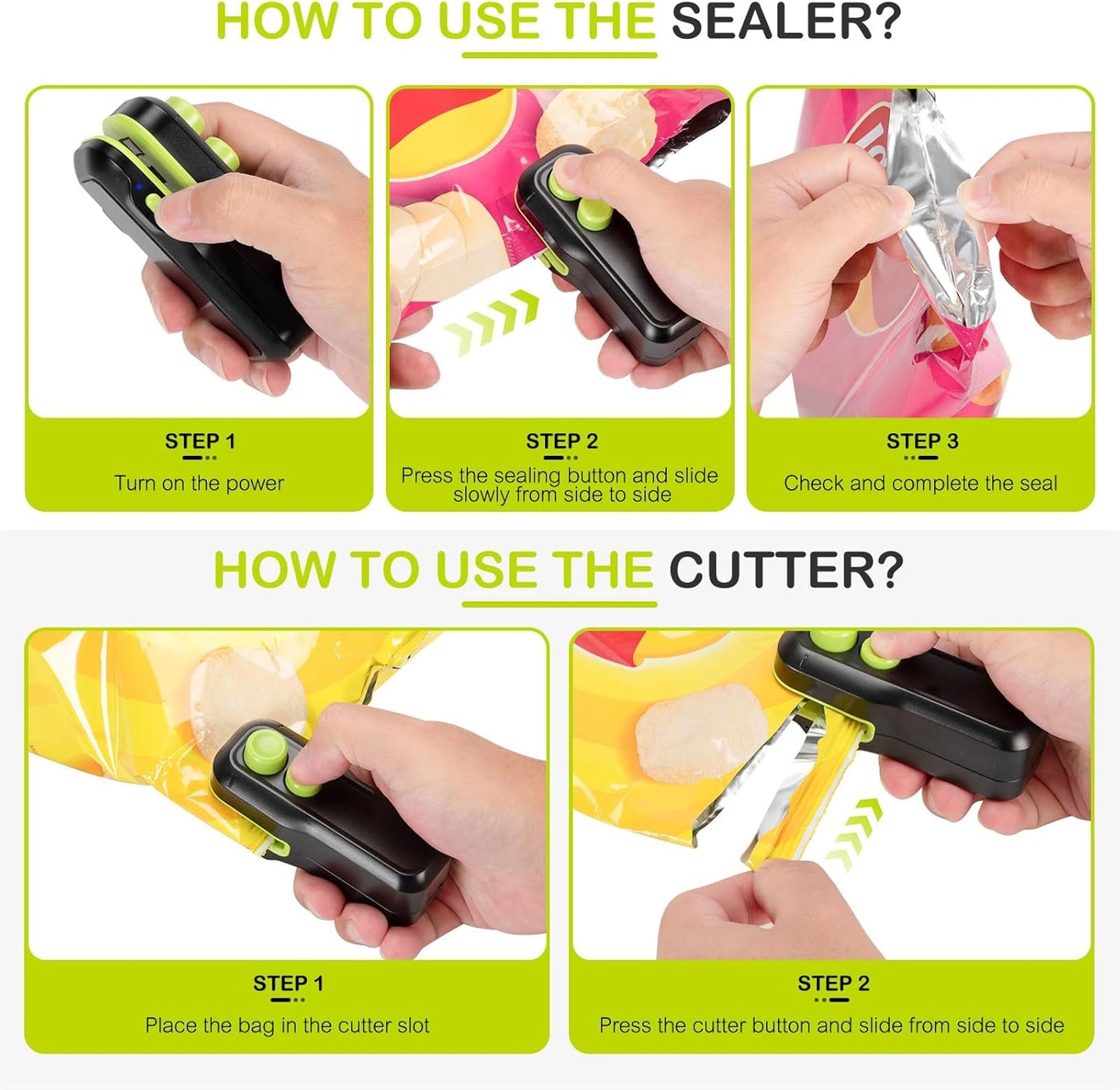 HOW TO USE THE SEALER?

STEP 1
Turn on the power

STEP 2
Press the sealing button and slide slowly from side to side

STEP 3
Check and complete the seal

HOW TO USE THE CUTTER?

STEP 1
Place the bag in the cutter slot

STEP 2
Press the cutter button and slide from side to side