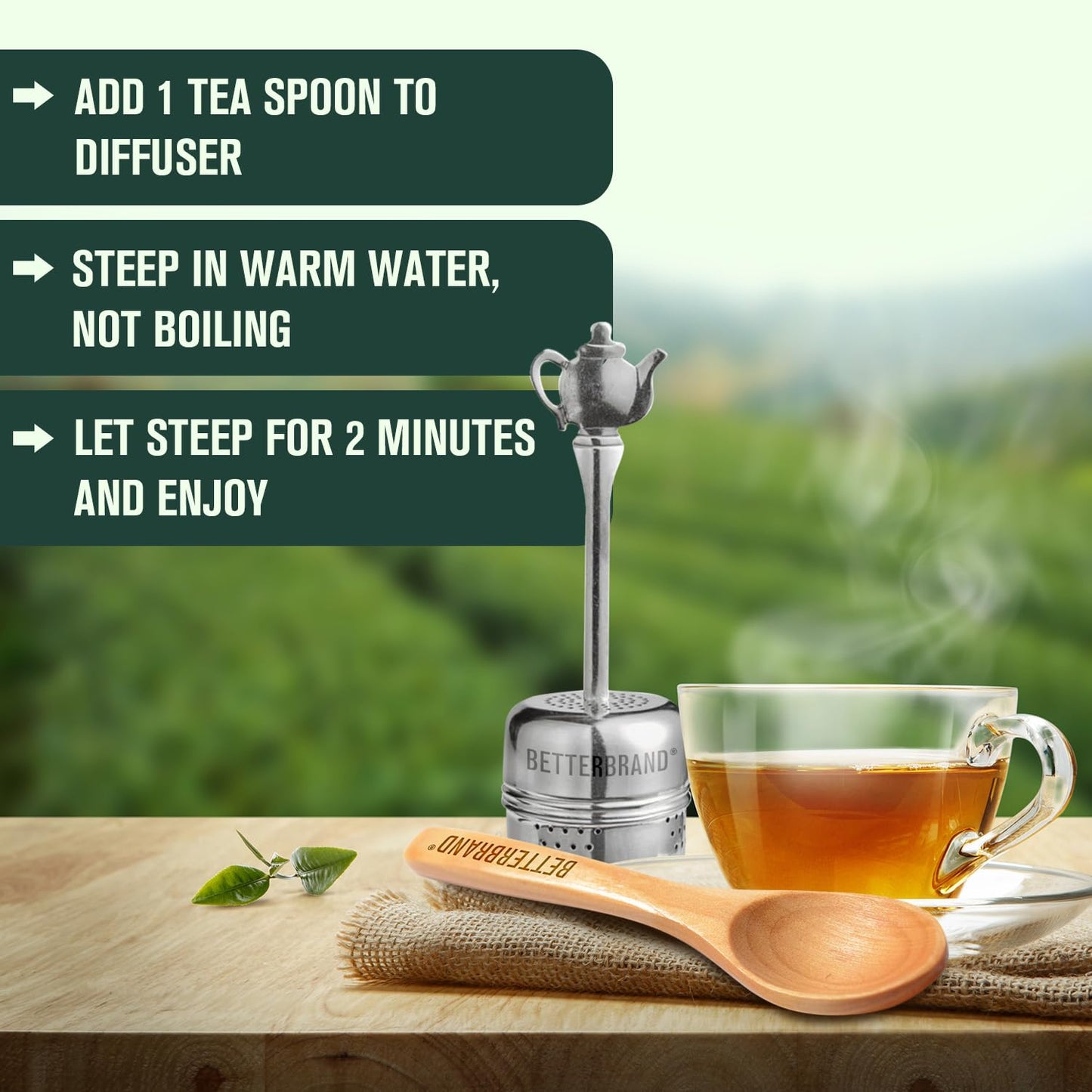 ➡ ADD 1 TEA SPOON TO DIFFUSER

➡ STEEP IN WARM WATER, NOT BOILING

➡ LET STEEP FOR 2 MINUTES AND ENJOY

BETTERBRAND®

BETTERBRAND®