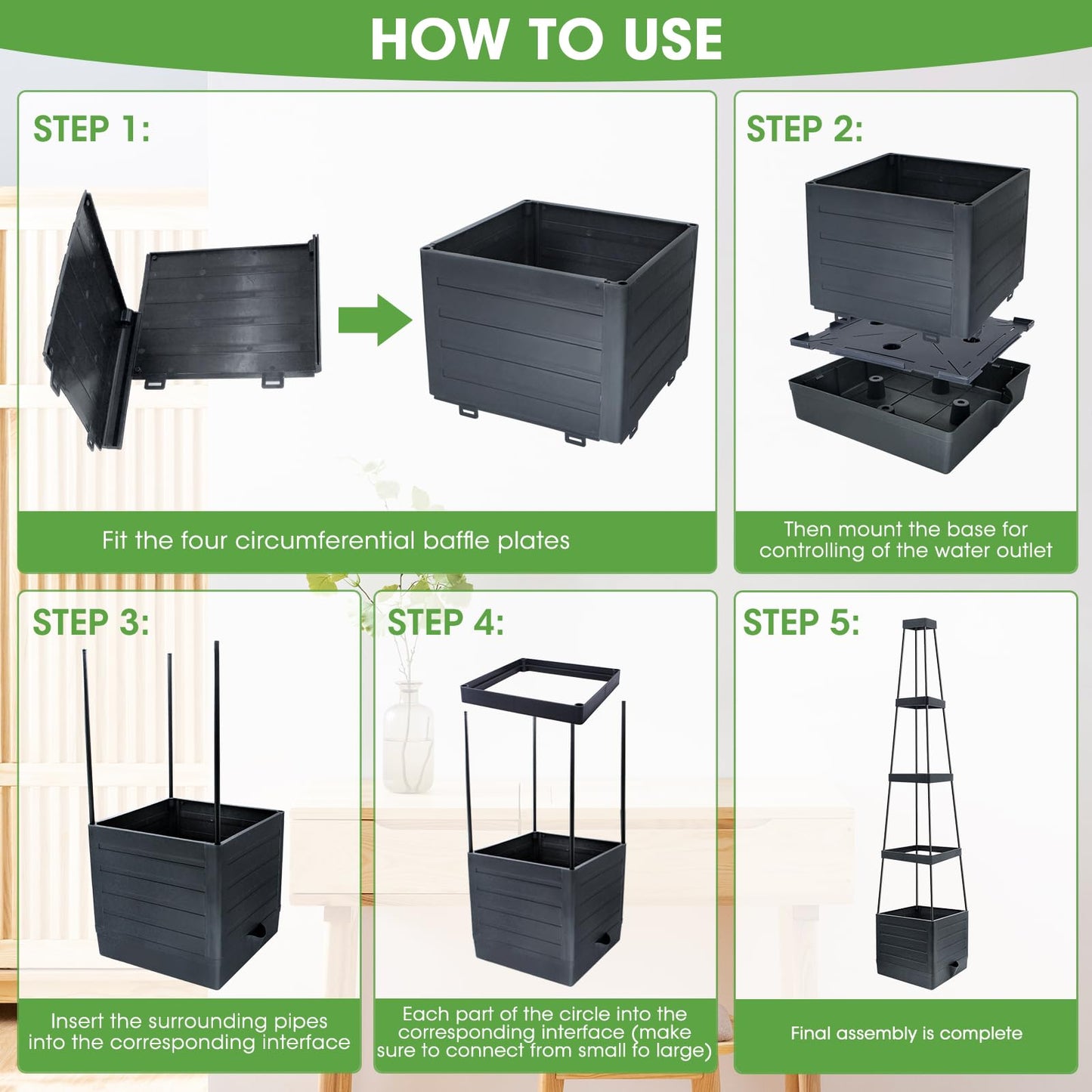 HOW TO USE

STEP 1:

Fit the four circumferential baffle plates

STEP 2:

Then mount the base for controlling of the water outlet

STEP 3:

Insert the surrounding pipes into the corresponding interface

STEP 4:

Each part of the circle into the corresponding interface (make sure to connect from small to large)

STEP 5:

Final assembly is complete