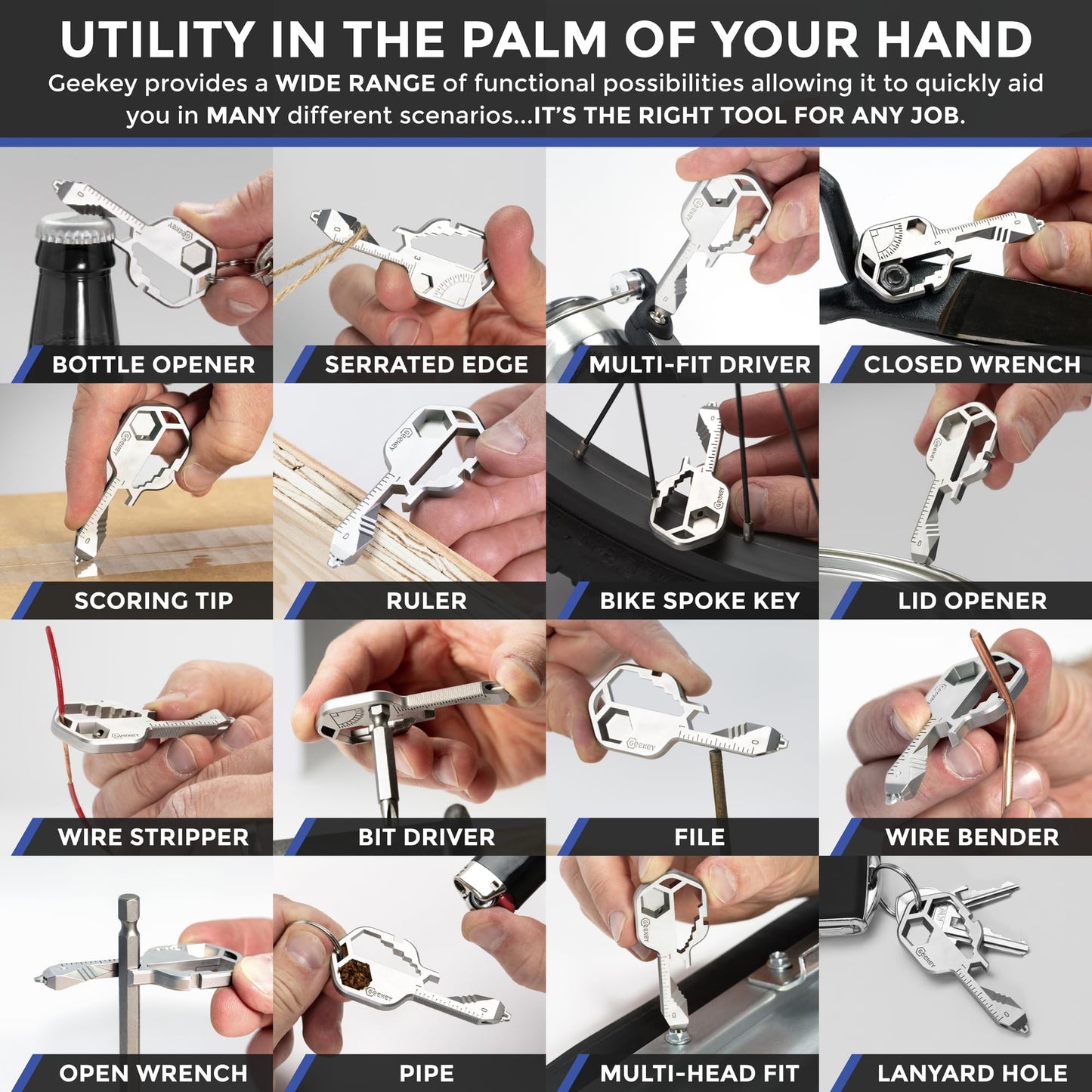 UTILITY IN THE PALM OF YOUR HAND

Geekey provides a WIDE RANGE of functional possibilities allowing it to quickly aid you in MANY different scenarios...IT'S THE RIGHT TOOL FOR ANY JOB.

BOTTLE OPENER

SERRATED EDGE

MULTI-FIT DRIVER

CLOSED WRENCH

SCORING TIP

RULER

BIKE SPOKE KEY

LID OPENER

WIRE STRIPPER

BIT DRIVER

FILE

WIRE BENDER

OPEN WRENCH

PIPE

MULTI-HEAD FIT

LANYARD HOLE